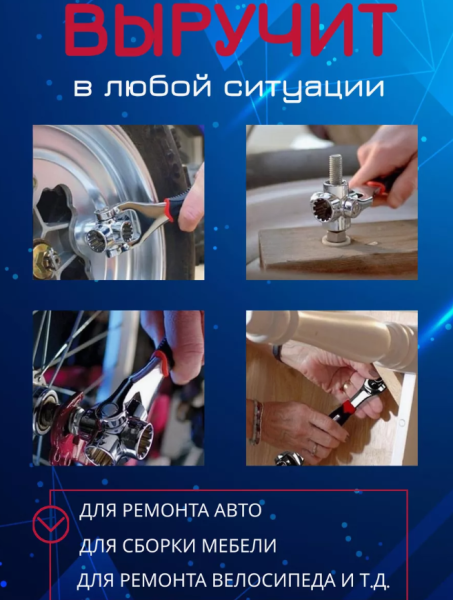 ВЫРУЧИТ
в любой ситуации

ДЛЯ РЕМОНТА АВТО
ДЛЯ СБОРКИ МЕБЕЛИ
ДЛЯ РЕМОНТА ВЕЛОСИПЕДА И Т.Д.